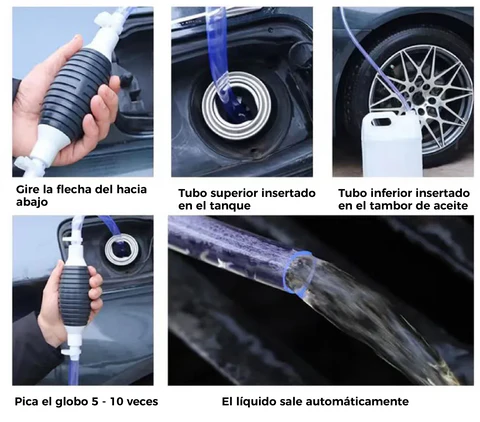 Gire la flecha del hacia abajo

Tubo superior insertado en el tanque

Tubo inferior insertado en el tambor de aceite

Pica el globo 5 - 10 veces

El líquido sale automáticamente